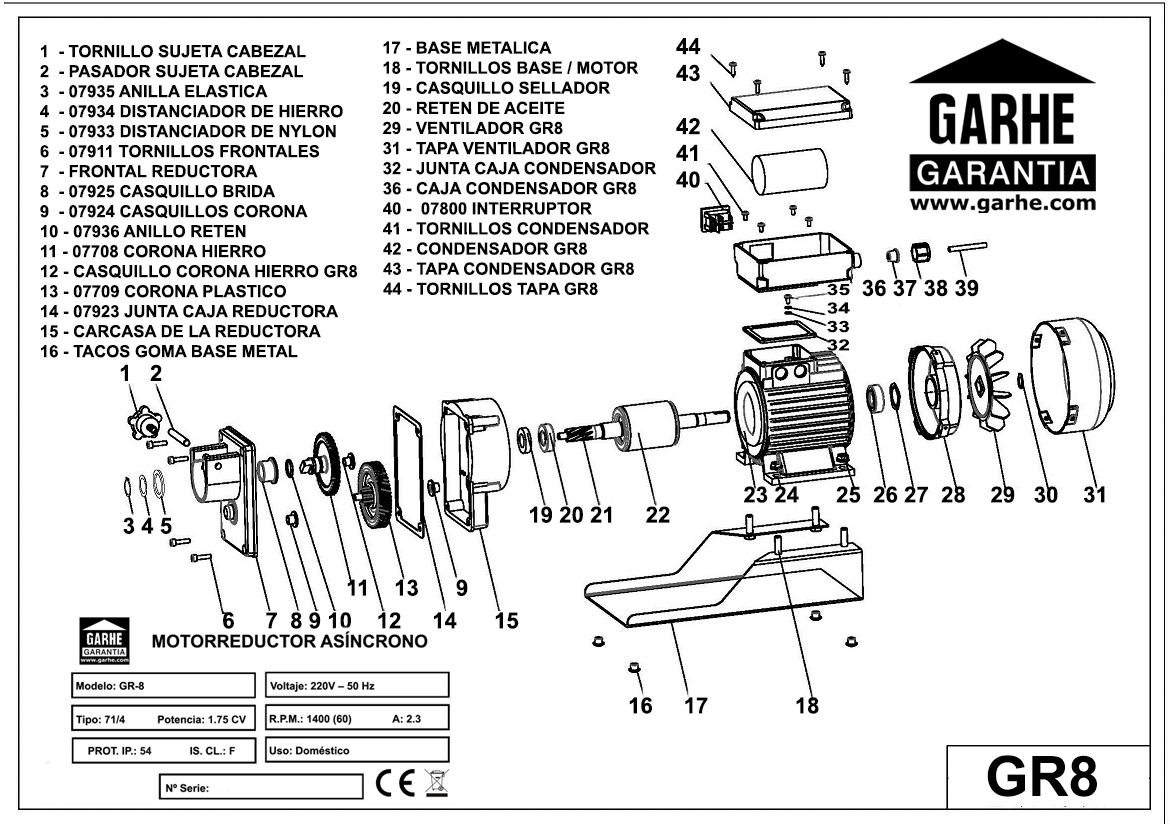 1 - TORNILLO SUJETA CABEZAL
2 - PASADOR SUJETA CABEZAL
3 - 07935 ANILLA ELASTICA
4 - 07934 DISTANCIADOR DE HIERRO
5 - 07933 DISTANCIADOR DE NYLON
6 - 07911 TORNILLOS FRONTALES
7 - FRONTAL REDUCTORA
8 - 07925 CASQUILLO BRIDA
9 - 07924 CASQUILLOS CORONA
10 - 07936 ANILLO RETEN
11 - 07708 CORONA HIERRO
12 - CASQUILLO CORONA HIERRO GR8
13 - 07709 CORONA PLASTICO
14 - 07923 JUNTA CAJA REDUCTORA
15 - CARCASA DE LA REDUCTORA
16 - TACOS GOMA BASE METAL

17 - BASE METALICA
18 - TORNILLOS BASE / MOTOR
19 - CASQUILLO SELLADOR
20 - RETEN DE ACEITE
29 - VENTILADOR GR8
31 - TAPA VENTILADOR GR8
32 - JUNTA CAJA CONDENSADOR
36 - CAJA CONDENSADOR GR8
40 - 07800 INTERRUPTOR
41 - TORNILLOS CONDENSADOR
42 - CONDENSADOR GR8
43 - TAPA CONDENSADOR GR8
44 - TORNILLOS TAPA GR8

GARHE
GARANTIA
www.garhe.com

44 43 42 41 40 35 34 33 32 36 37 38 39
1 2 3 4 5 6 7 8 9 10 11 12 13 14 9 15 19 20 21 22 23 24 25 26 27 28 29 30 31 16 17 18

GARHE GARANTIA www.garhe.com
MOTORREDUCTOR ASÍNCRONO

Modelo: GR-8
Voltaje: 220V – 50 Hz
Tipo: 71/4 Potencia: 1.75 CV
R.P.M.: 1400 (60) A: 2.3
PROT. IP.: 54 IS. CL.: F
Uso: Doméstico
Nº Serie:
CE

GR8